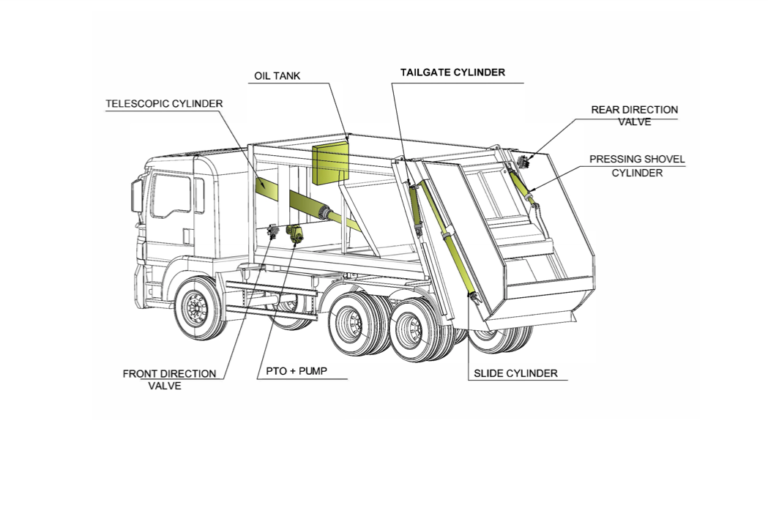 OIL TANK

TAILGATE CYLINDER

TELESCOPIC CYLINDER

REAR DIRECTION VALVE

PRESSING SHOVEL CYLINDER

FRONT DIRECTION VALVE

PTO + PUMP

SLIDE CYLINDER